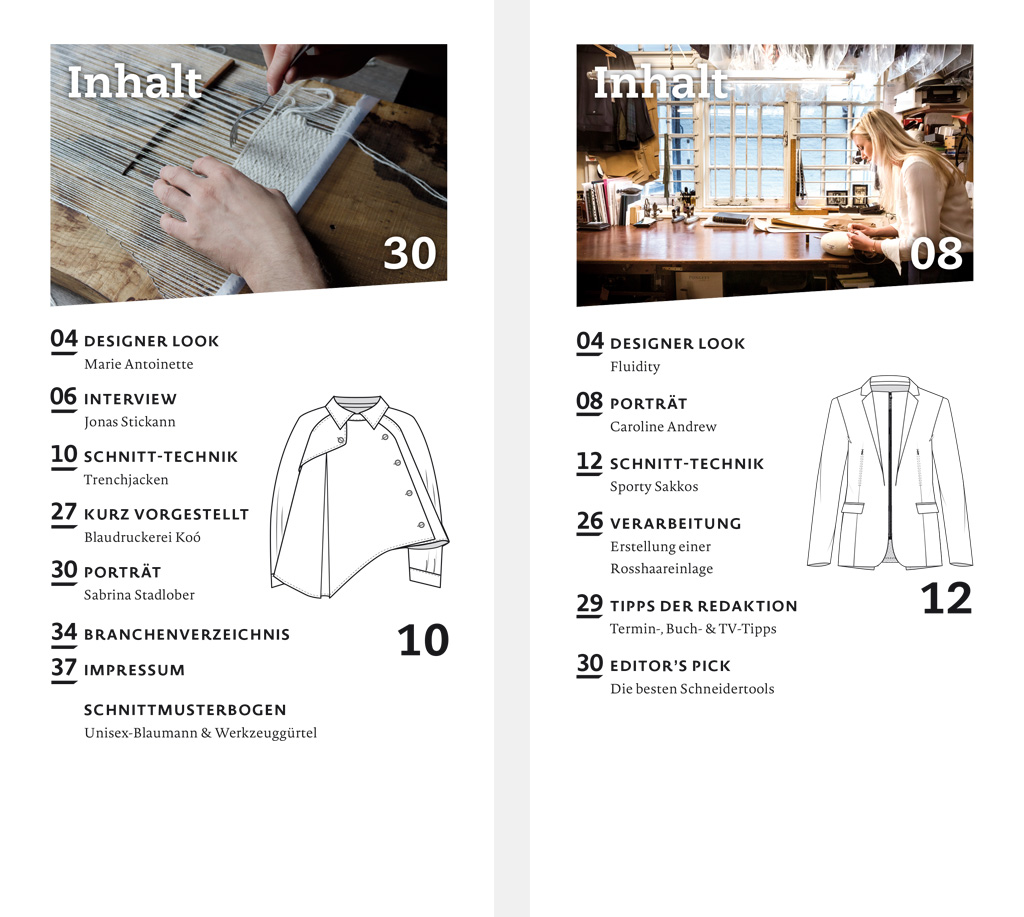 Inhalt

30

04 DESIGNER LOOK
Marie Antoinette

06 INTERVIEW
Jonas Stickann

10 SCHNITT-TECHNIK
Trenchjacken

27 KURZ VORGESTELLT
Blaudruckerei Koó

30 PORTRÄT
Sabrina Stadlober

34 BRANCHENVERZEICHNIS

37 IMPRESSUM

SCHNITTMUSTERBOGEN
Unisex-Blaumann & Werkzeuggürtel

10

Inhalt

08

04 DESIGNER LOOK
Fluidity

08 PORTRÄT
Caroline Andrew

12 SCHNITT-TECHNIK
Sporty Sakkos

26 VERARBEITUNG
Erstellung einer Rosshaareinlage

29 TIPPS DER REDAKTION
Termin-, Buch- & TV-Tipps

30 EDITOR'S PICK
Die besten Schneidertools

12