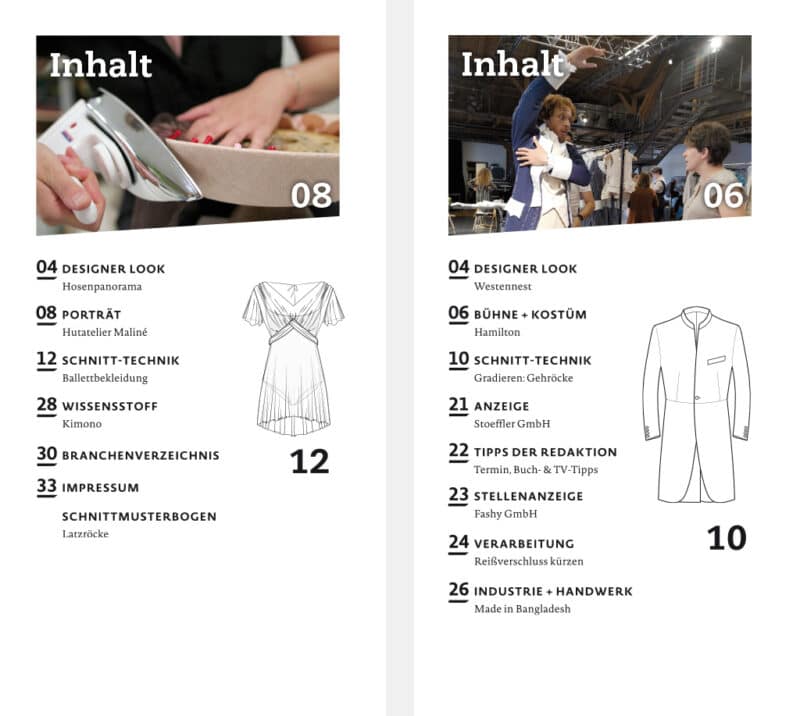 Inhalt

08

04 DESIGNER LOOK
Hosenpanorama

08 PORTRÄT
Hutatelier Maliné

12 SCHNITT-TECHNIK
Ballettbekleidung

28 WISSENSSTOFF
Kimono

30 BRANCHENVERZEICHNIS

33 IMPRESSUM

SCHNITTMUSTERBOGEN
Latzröcke

12

Inhalt

06

04 DESIGNER LOOK
Westennest

06 BÜHNE + KOSTÜM
Hamilton

10 SCHNITT-TECHNIK
Gradieren: Gehröcke

21 ANZEIGE
Stoeffler GmbH

22 TIPPS DER REDAKTION
Termin, Buch- & TV-Tipps

23 STELLENANZEIGE
Fashy GmbH

24 VERARBEITUNG
Reißverschluss kürzen

26 INDUSTRIE + HANDWERK
Made in Bangladesh

10