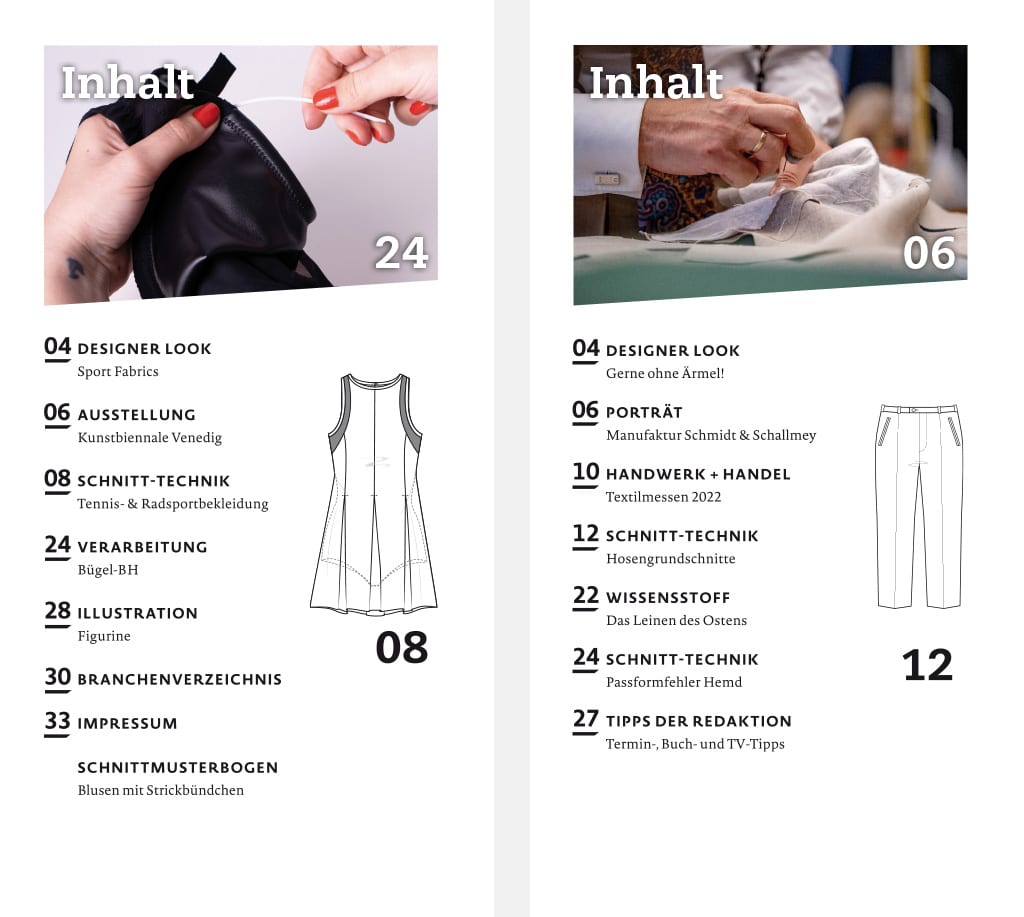 Inhalt

24

04 DESIGNER LOOK
Sport Fabrics

06 AUSSTELLUNG
Kunstbiennale Venedig

08 SCHNITT-TECHNIK
Tennis- & Radsportbekleidung

24 VERARBEITUNG
Bügel-BH

28 ILLUSTRATION
Figurine

30 BRANCHENVERZEICHNIS

33 IMPRESSUM

SCHNITTMUSTERBOGEN
Blusen mit Strickbündchen

08

Inhalt

06

04 DESIGNER LOOK
Gerne ohne Ärmel!

06 PORTRÄT
Manufaktur Schmidt & Schallmey

10 HANDWERK + HANDEL
Textilmessen 2022

12 SCHNITT-TECHNIK
Hosengrundschnitte

22 WISSENSSTOFF
Das Leinen des Ostens

24 SCHNITT-TECHNIK
Passformfehler Hemd

27 TIPPS DER REDAKTION
Termin-, Buch- und TV-Tipps

12